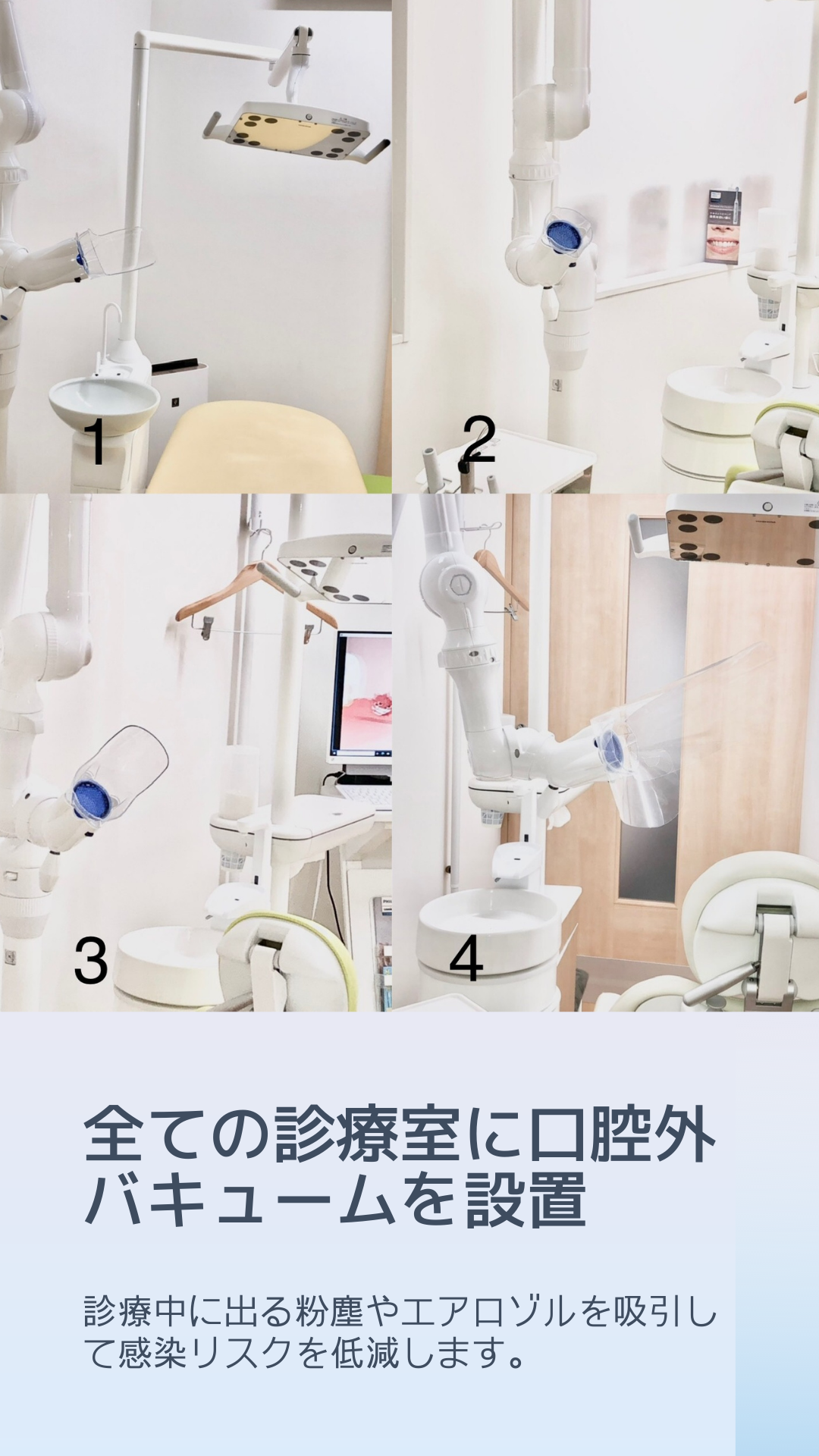 1

2

3

4

全ての診療室に口腔外バキュームを設置

診療中に出る粉塵やエアロゾルを吸引して感染リスクを低減します。